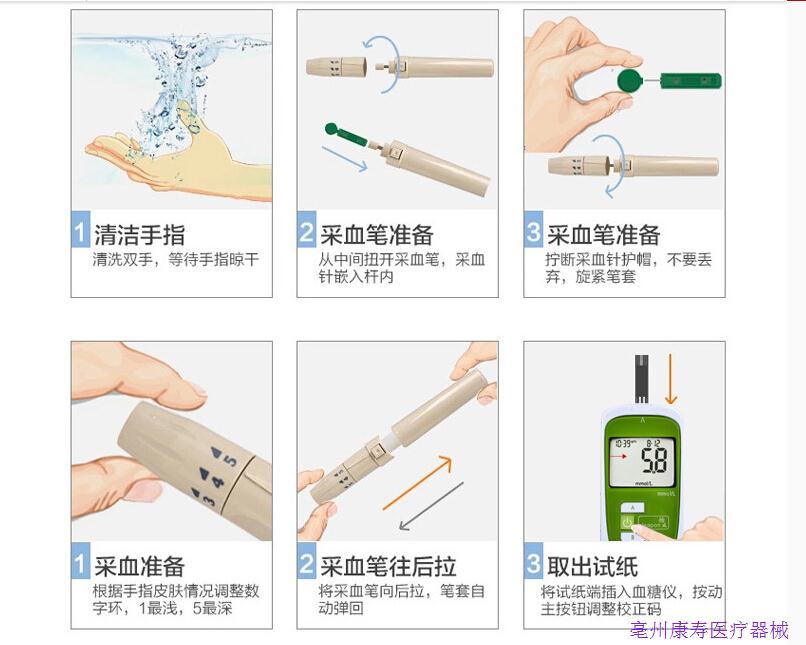 1 清洁手指
清洗双手，等待手指晾干

2 采血笔准备
从中间扭开采血笔，采血针嵌入杆内

3 采血笔准备
拧断采血针护帽，不要丢弃，旋紧笔套

5
4
3

1 采血准备
根据手指皮肤情况调整数字环，1最浅，5最深

2 采血笔往后拉
将采血笔向后拉，笔套自动弹回

10:39 8-12
5.8

3 取出试纸
将试纸端插入血糖仪，按动主按钮调整校正码

亳州康寿医疗器械